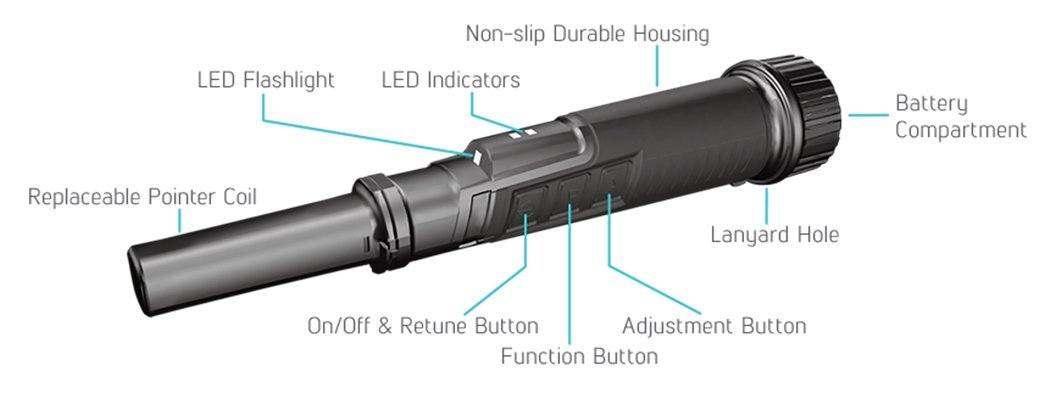 Non-slip Durable Housing

LED Flashlight

LED Indicators

Battery Compartment

Replaceable Pointer Coil

Lanyard Hole

On/Off & Retune Button

Adjustment Button

Function Button