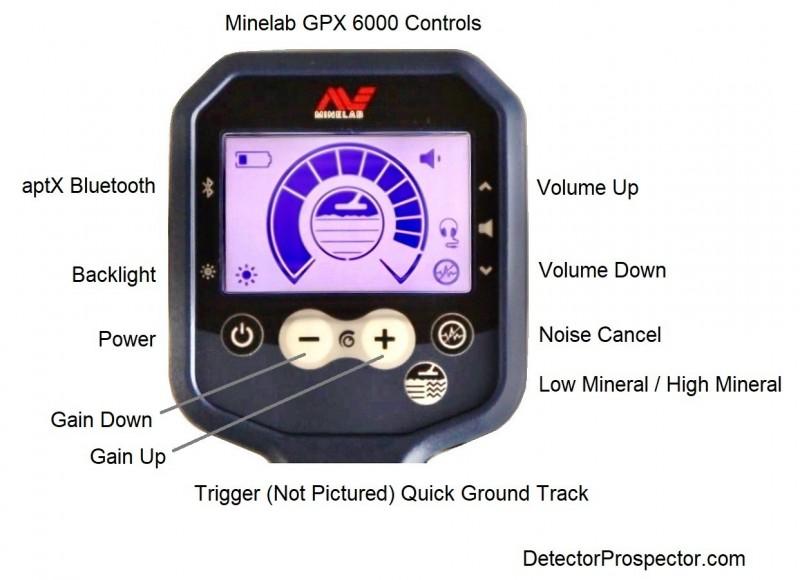 Minelab GPX 6000 Controls

MINELAB

aptX Bluetooth

Backlight

Power

Gain Down

Gain Up

Volume Up

Volume Down

Noise Cancel

Low Mineral / High Mineral

Trigger (Not Pictured) Quick Ground Track

DetectorProspector.com