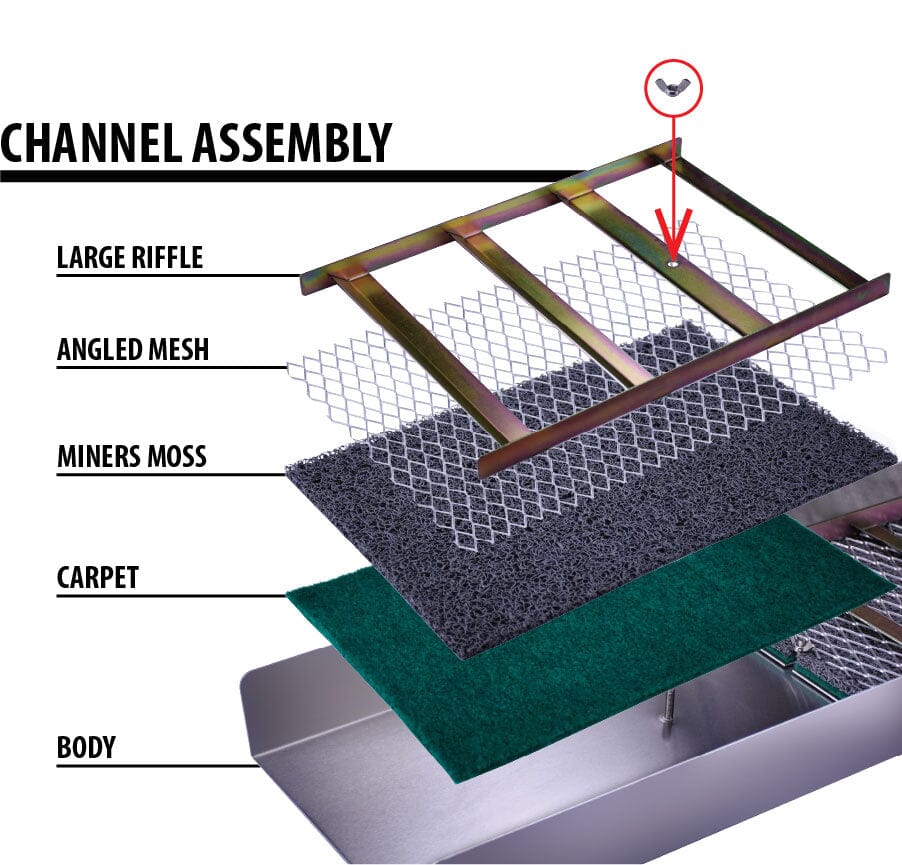 CHANNEL ASSEMBLY

LARGE RIFFLE

ANGLED MESH

MINERS MOSS

CARPET

BODY